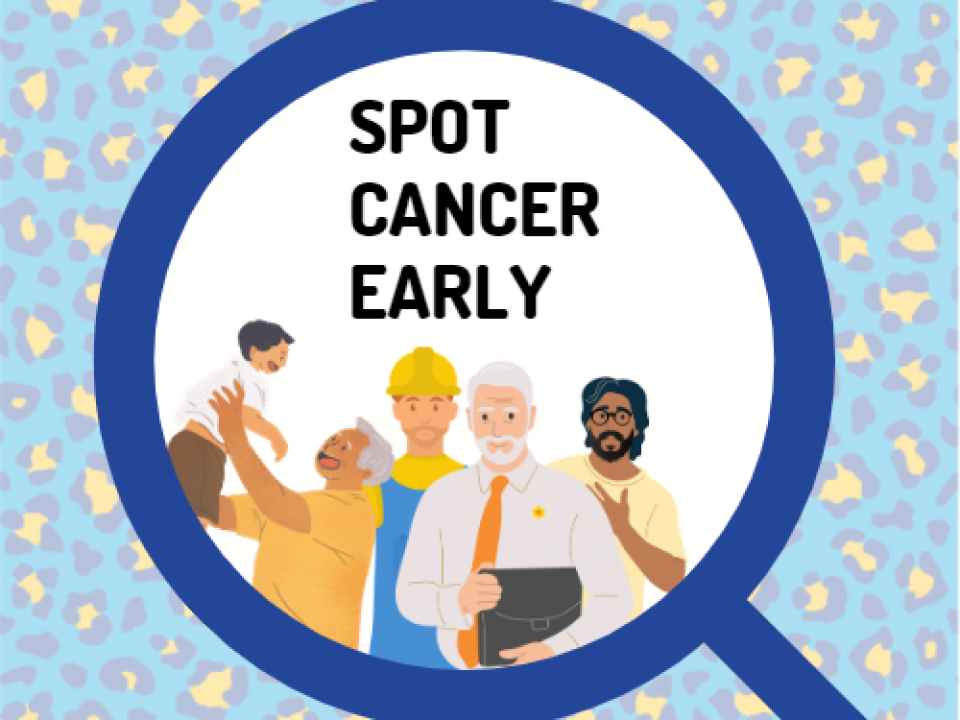 SPOT
CANCER
EARLY