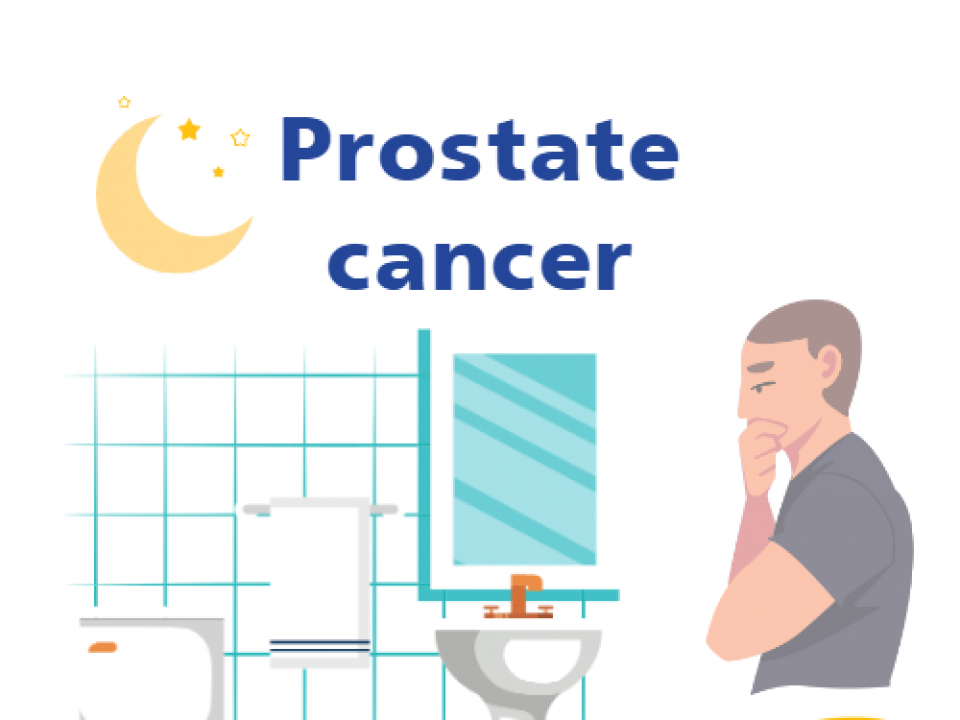 Prostate cancer