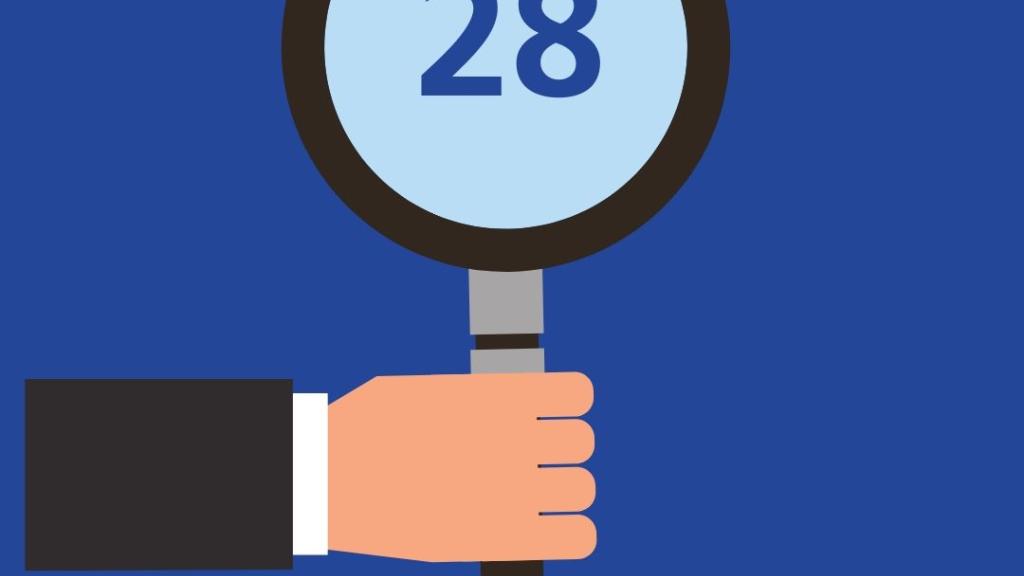 28